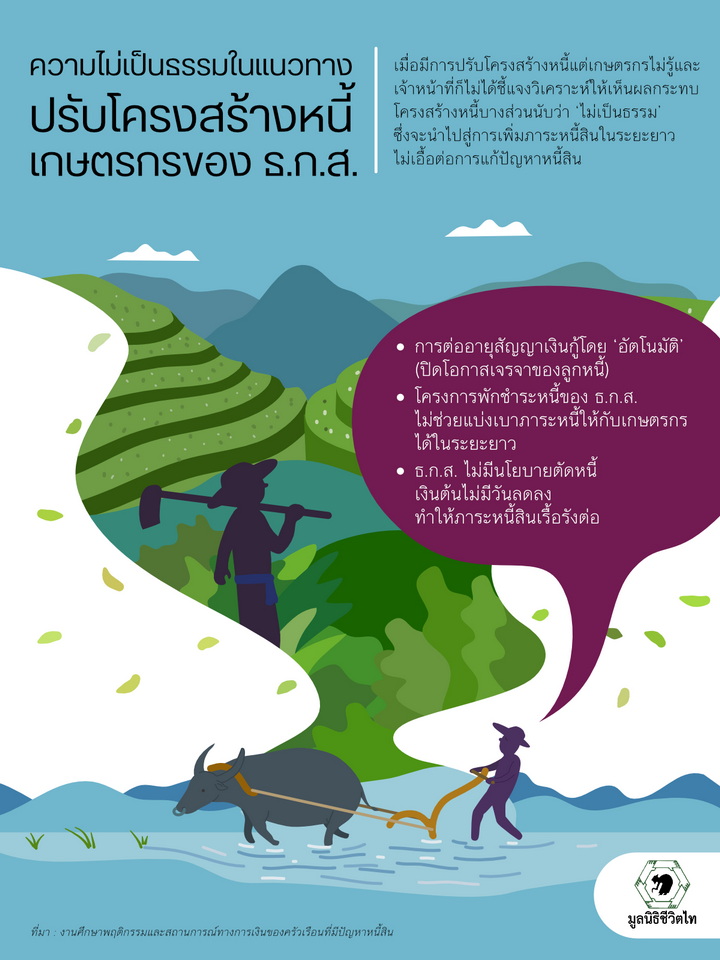 ความไม่เป็นธรรมในแนวทาง
ปรับโครงสร้างหนี้
เกษตรกรของ ธ.ก.ส.

เมื่อมีการปรับโครงสร้างหนี้แต่เกษตรกรไม่รู้และเจ้าหน้าที่ก็ไม่ได้ชี้แจงวิเคราะห์ให้เห็นผลกระทบ โครงสร้างหนี้บางส่วนนับว่า 'ไม่เป็นธรรม' ซึ่งจะนำไปสู่การเพิ่มภาระหนี้สินในระยะยาว ไม่เอื้อต่อการแก้ปัญหาหนี้สิน

• การต่ออายุสัญญาเงินกู้โดย 'อัตโนมัติ' (ปิดโอกาสเจรจาของลูกหนี้)
• โครงการพักชำระหนี้ของ ธ.ก.ส. ไม่ช่วยแบ่งเบาภาระหนี้ให้กับเกษตรกรได้ในระยะยาว
• ธ.ก.ส. ไม่มีนโยบายตัดหนี้ เงินต้นไม่มีวันลดลง ทำให้ภาระหนี้สินเรื้อรังต่อ

มูลนิธิชีวิตไท

ที่มา : งานศึกษาพฤติกรรมและสถานการณ์ทางการเงินของครัวเรือนที่มีปัญหาหนี้สิน